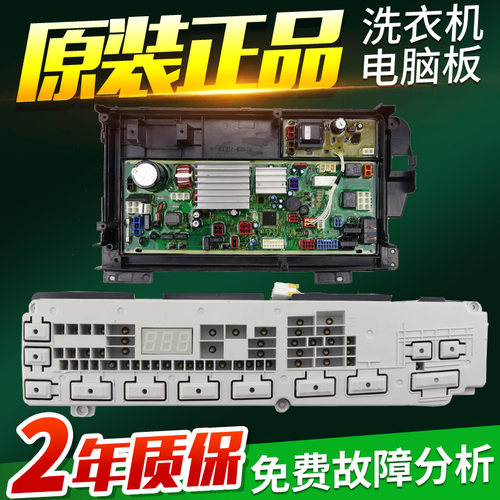 原装正品
洗衣机
电脑板

2年质保
免费故障分析