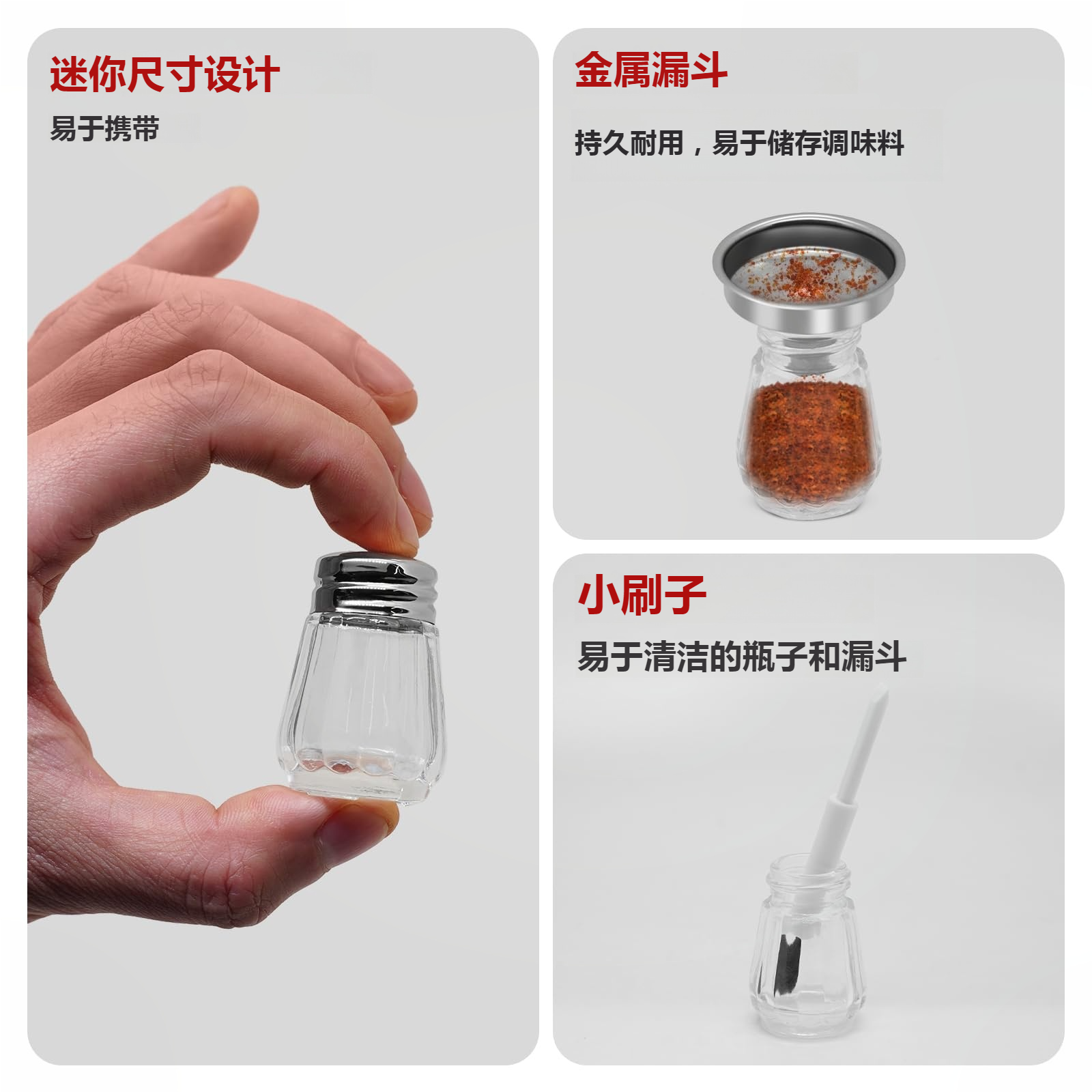 迷你尺寸设计

易于携带

金属漏斗

持久耐用，易于储存调味料

小刷子

易于清洁的瓶子和漏斗