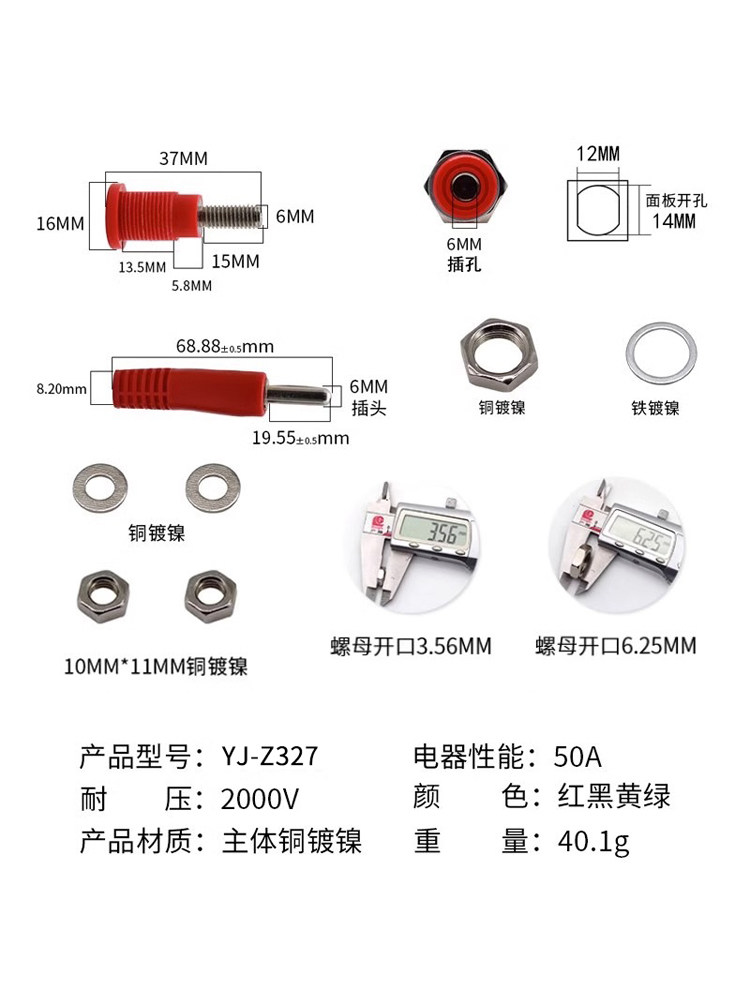 37MM
16MM
6MM
13.5MM
15MM
5.8MM

12MM
面板开孔
14MM
6MM
插孔

68.88±0.5mm
8.20mm
6MM
插头
19.55±0.5mm

铜镀镍
铁镀镍

铜镀镍

10MM*11MM铜镀镍

3.56
6.25
螺母开口3.56MM
螺母开口6.25MM

产品型号：YJ-Z327
电器性能：50A
耐 压：2000V
颜 色：红黑黄绿
产品材质：主体铜镀镍
重 量：40.1g