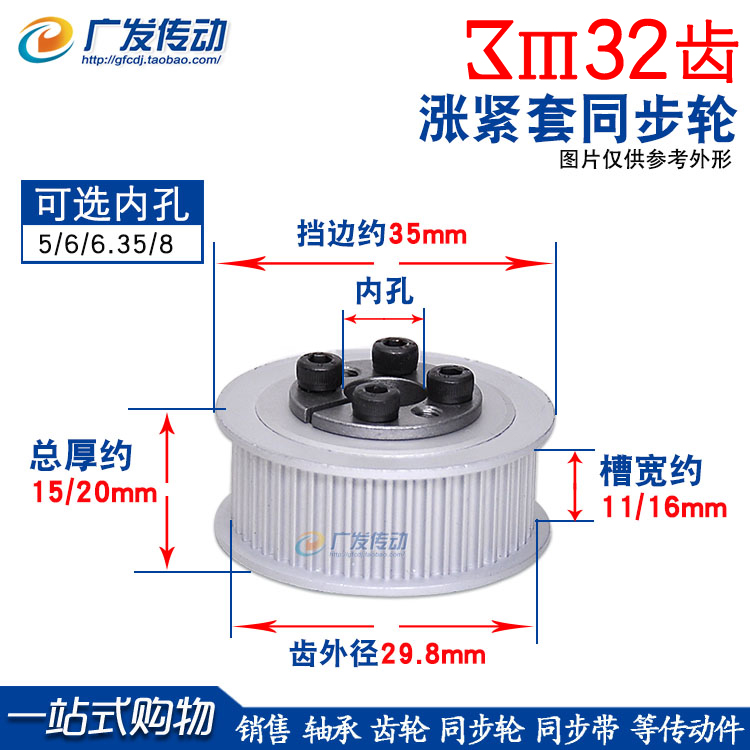 广发传动
http://gfcdj.taobao.com/

3m32齿
涨紧套同步轮
图片仅供参考外形

可选内孔
5/6/6.35/8

挡边约35mm

内孔

总厚约
15/20mm

槽宽约
11/16mm

广发传动
gfcdj.taobao.com

齿外径29.8mm

一站式购物
销售 轴承 齿轮 同步轮 同步带 等传动件