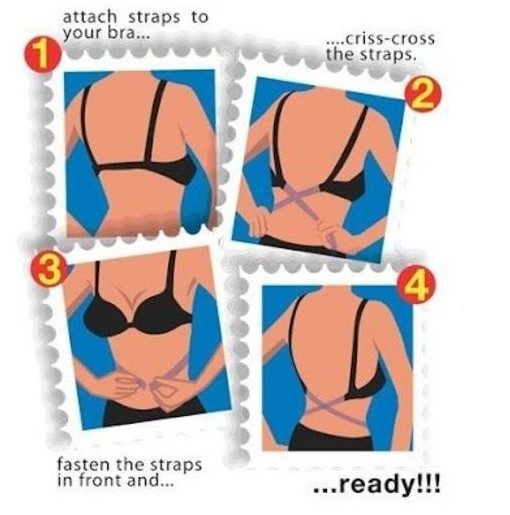 attach straps to your bra...

1

....criss-cross the straps.

2

3

4

fasten the straps in front and...

...ready!!!