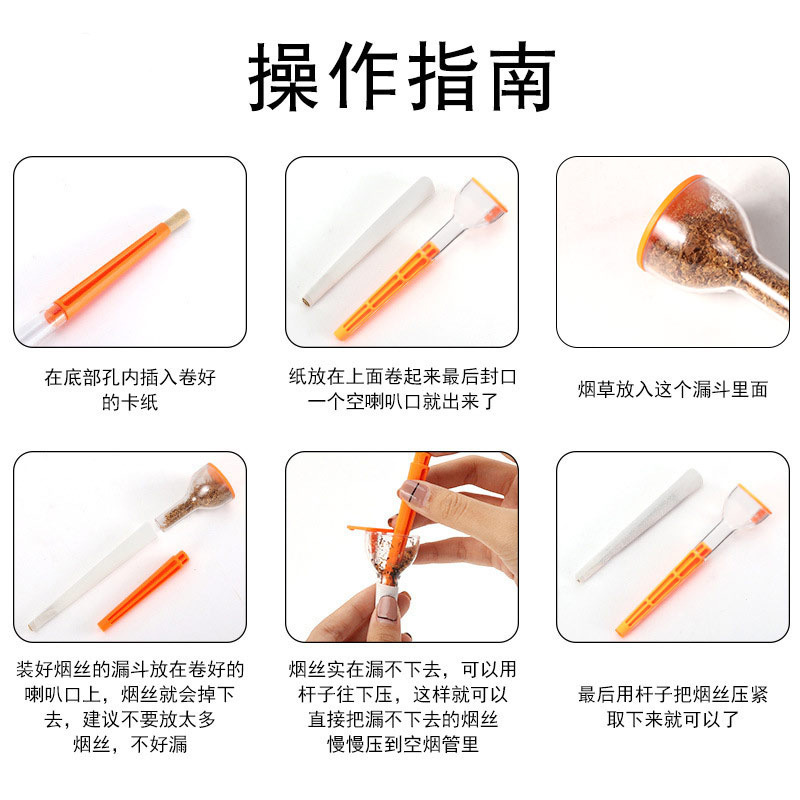 操作指南

在底部孔内插入卷好的卡纸

纸放在上面卷起来最后封口一个空喇叭口就出来了

烟草放入这个漏斗里面

装好烟丝的漏斗放在卷好的喇叭口上，烟丝就会掉下去，建议不要放太多烟丝，不好漏

烟丝实在漏不下去，可以用杆子往下压，这样就可以直接把漏不下去的烟丝慢慢压到空烟管里

最后用杆子把烟丝压紧取下来就可以了