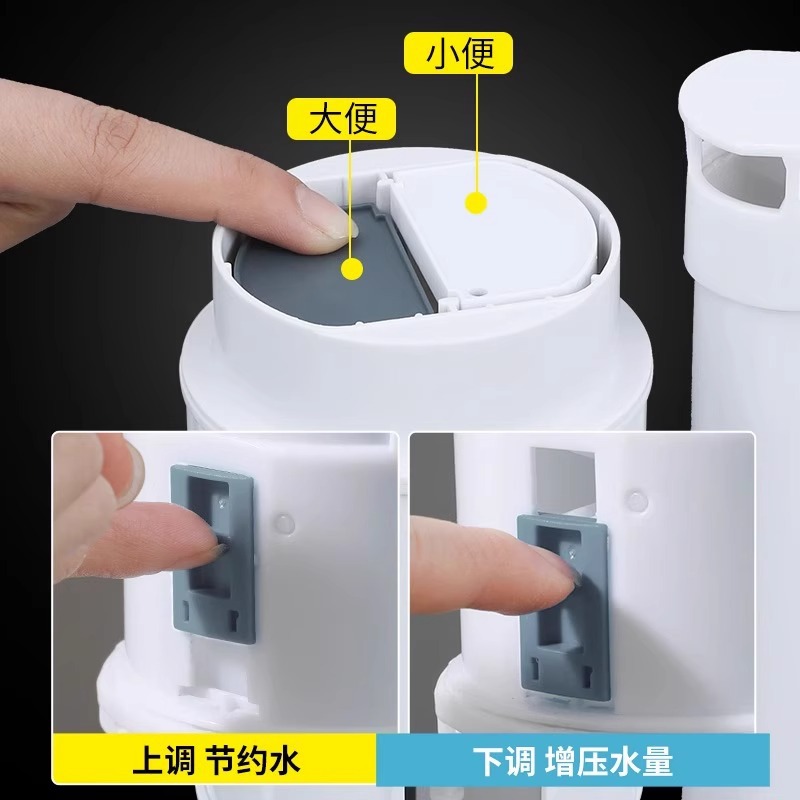 小便

大便

上调 节约水

下调 增压水量