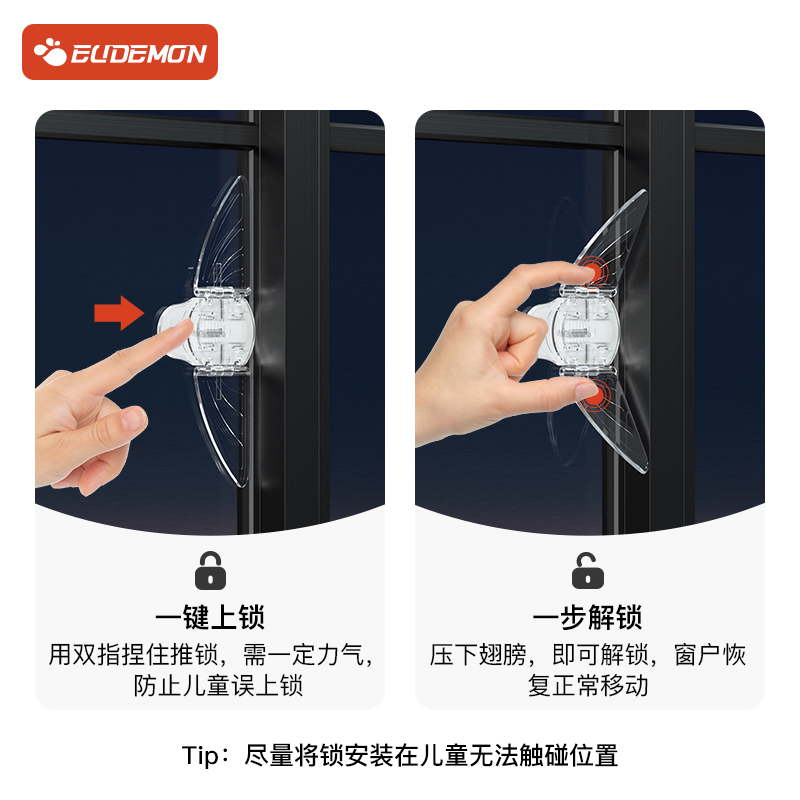 EUDEMON

一键上锁

用双指捏住推锁，需一定力气，防止儿童误上锁

一步解锁

压下翅膀，即可解锁，窗户恢复正常移动

Tip：尽量将锁安装在儿童无法触碰位置