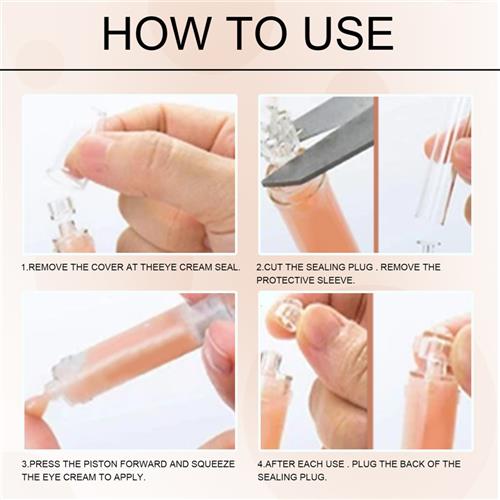 HOW TO USE

1.REMOVE THE COVER AT THEEYE CREAM SEAL.

2.CUT THE SEALING PLUG . REMOVE THE PROTECTIVE SLEEVE.

3.PRESS THE PISTON FORWARD AND SQUEEZE THE EYE CREAM TO APPLY.

4.AFTER EACH USE . PLUG THE BACK OF THE SEALING PLUG.