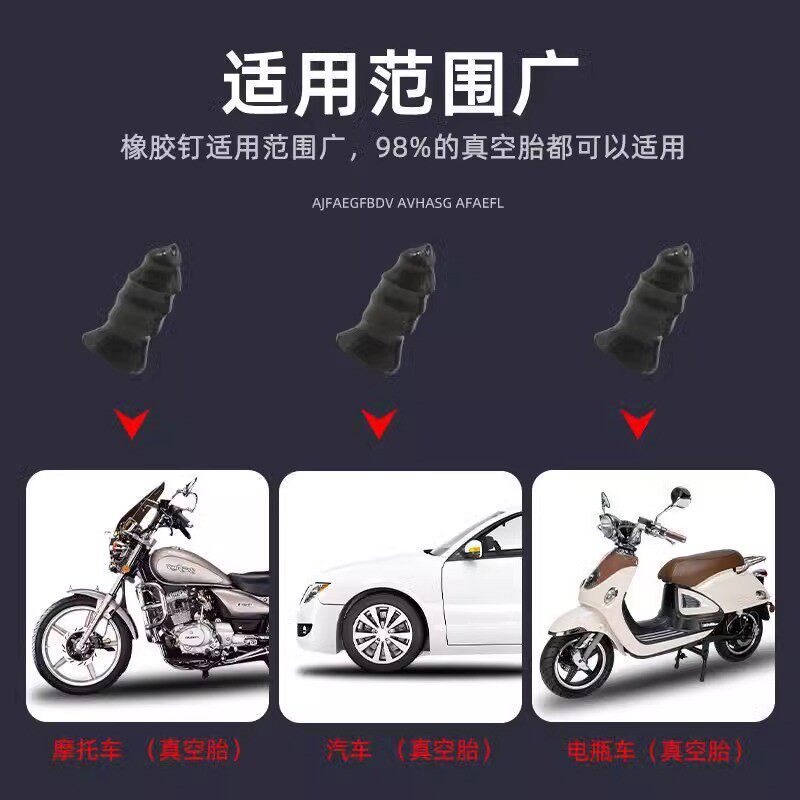 适用范围广

橡胶钉适用范围广，98%的真空胎都可以适用

AJFAEGFBDV AVHASG AFAEFL

摩托车 （真空胎）

汽车 （真空胎）

电瓶车（真空胎）