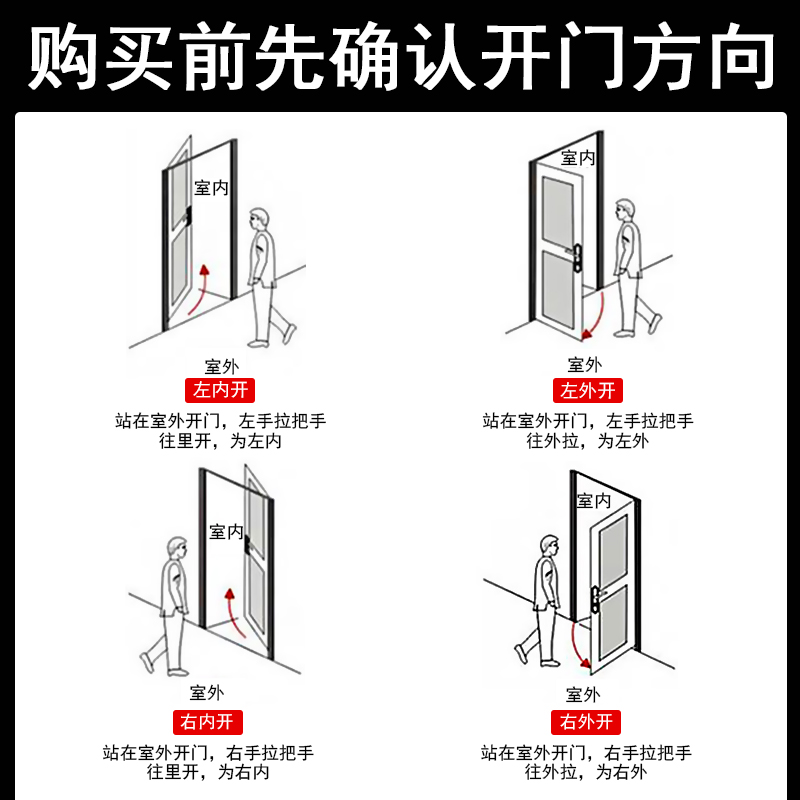 购买前先确认开门方向

室内
室外
左内开
站在室外开门，左手拉把手往里开，为左内

室内
室外
左外开
站在室外开门，左手拉把手往外拉，为左外

室内
室外
右内开
站在室外开门，右手拉把手往里开，为右内

室内
室外
右外开
站在室外开门，右手拉把手往外拉，为右外