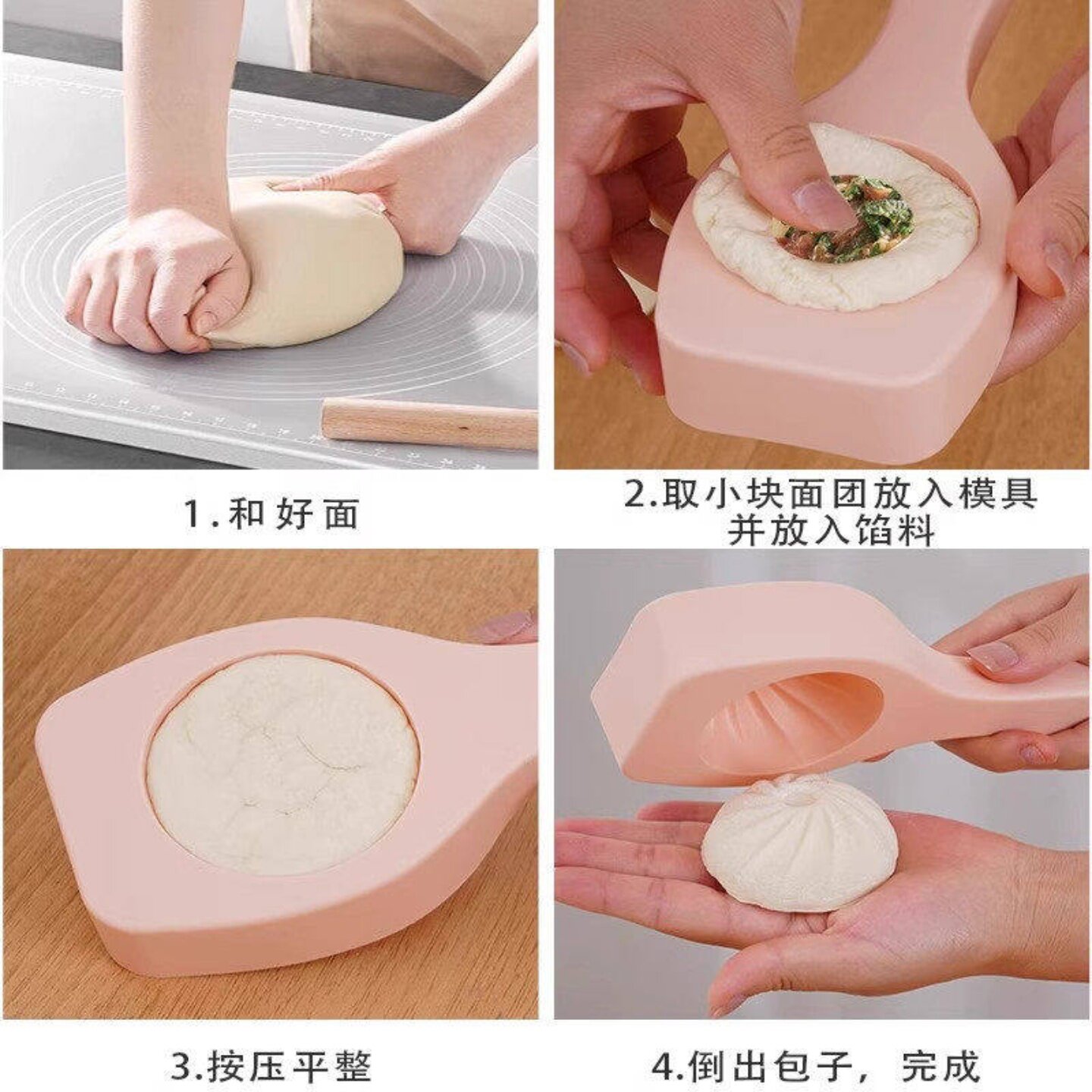 1.和好面

2.取小块面团放入模具并放入馅料

3.按压平整

4.倒出包子，完成