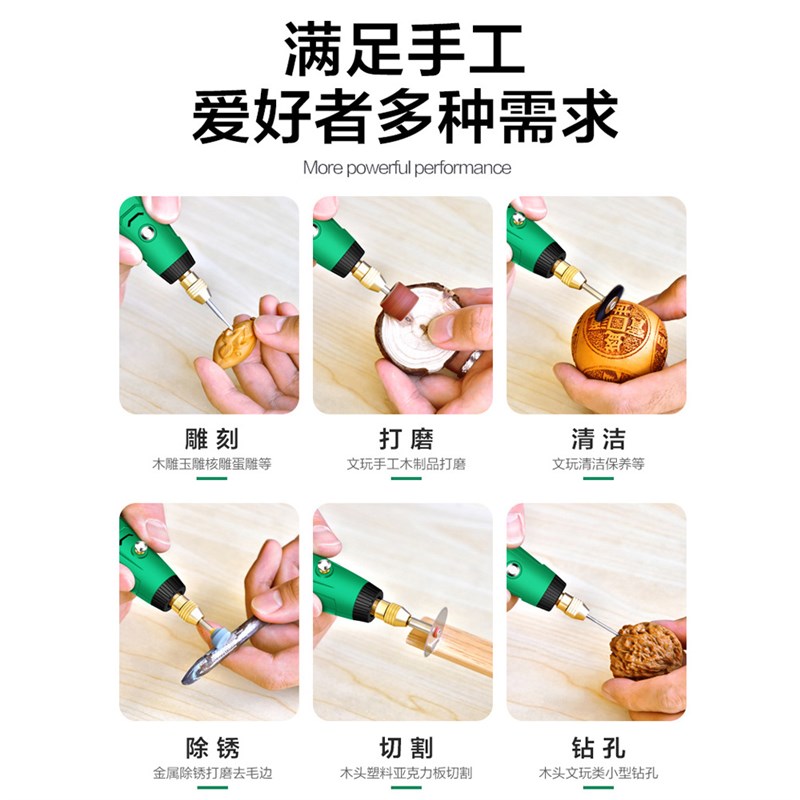 满足手工
爱好者多种需求

More powerful performance

雕刻
木雕玉雕核雕蛋雕等

打磨
文玩手工木制品打磨

清洁
文玩清洁保养等

除锈
金属除锈打磨去毛边

切割
木头塑料亚克力板切割

钻孔
木头文玩类小型钻孔