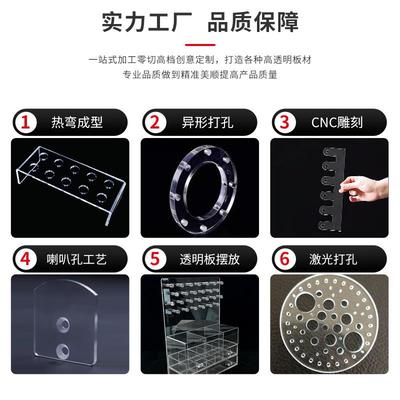 实力工厂 品质保障

一站式加工零切高档创意定制，打造各种高透明板材
专业品质做到精准美顺提高产品质量

1 热弯成型

2 异形打孔

3 CNC雕刻

4 喇叭孔工艺

5 透明板摆放

6 激光打孔