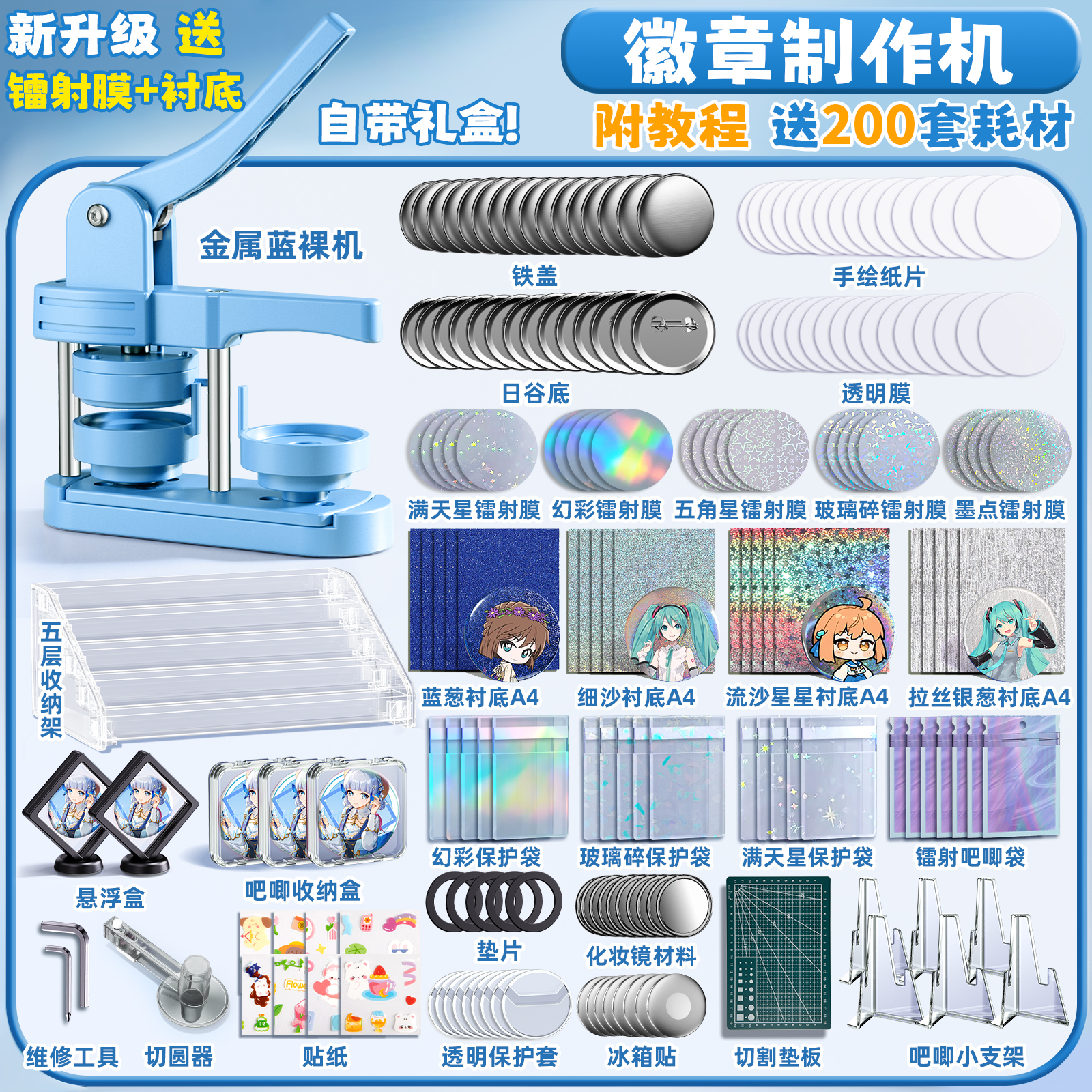 新升级 送
镭射膜+衬底

自带礼盒!

徽章制作机
附教程 送200套耗材

金属蓝裸机

铁盖
手绘纸片
日谷底
透明膜

满天星镭射膜 幻彩镭射膜 五角星镭射膜 玻璃碎镭射膜 墨点镭射膜

五层收纳架

蓝葱衬底A4 细沙衬底A4 流沙星星衬底A4 拉丝银葱衬底A4

幻彩保护袋 玻璃碎保护袋 满天星保护袋 镭射吧唧袋

悬浮盒 吧唧收纳盒

垫片 化妆镜材料

维修工具 切圆器 贴纸 透明保护套 冰箱贴 切割垫板 吧唧小支架