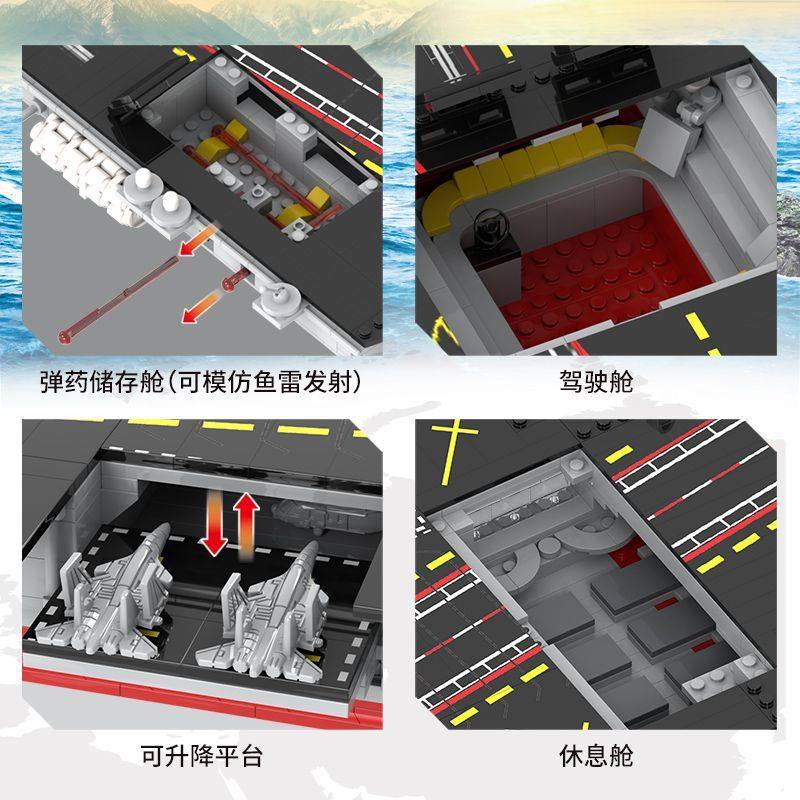 弹药储存舱(可模仿鱼雷发射)

驾驶舱

可升降平台

休息舱