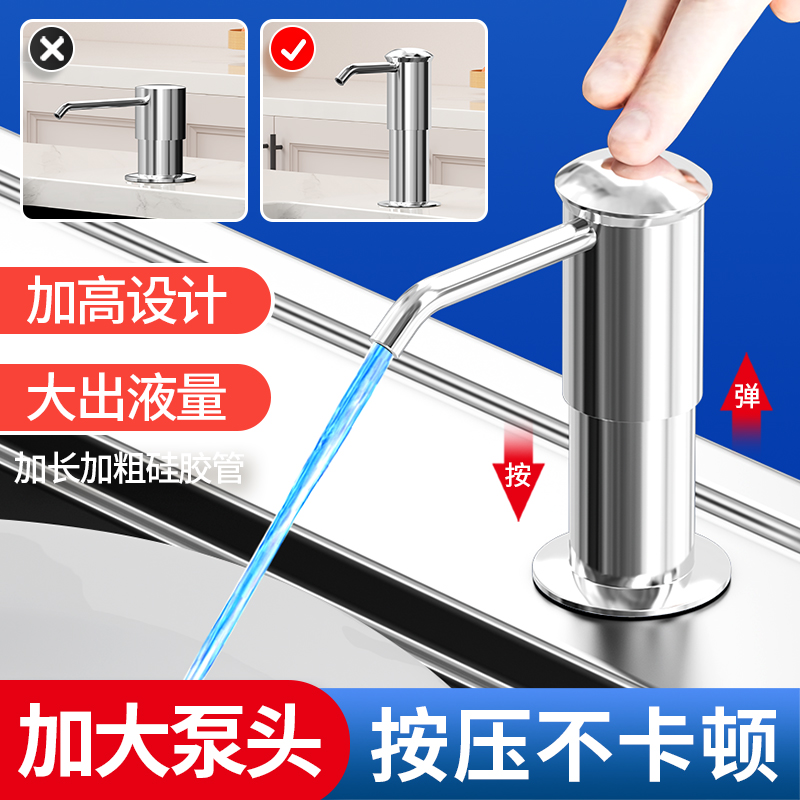 加高设计

大出液量

加长加粗硅胶管

弹

按

加大泵头

按压不卡顿