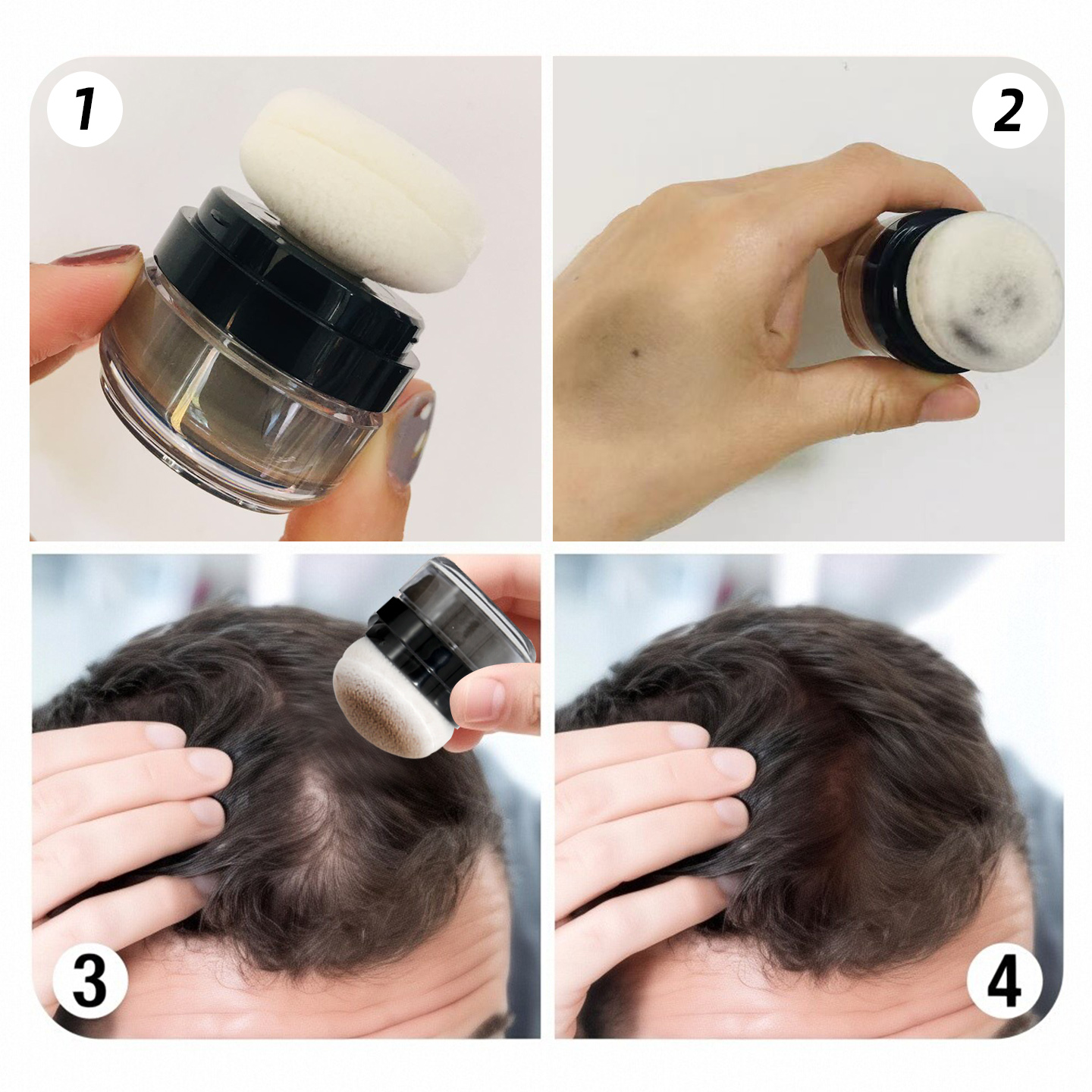 1

2

3

4