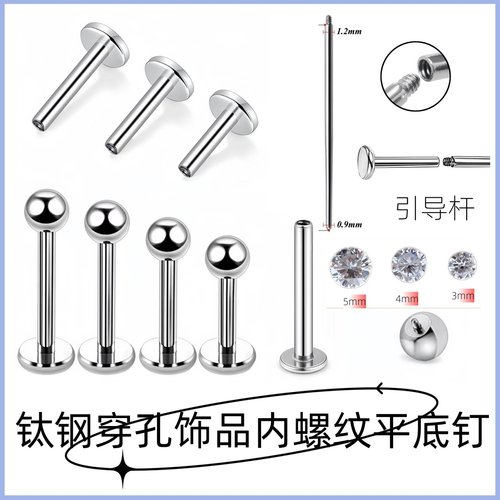 1.2mm

0.9mm

引导杆

5mm

4mm

3mm

钛钢穿孔饰品内螺纹平底钉