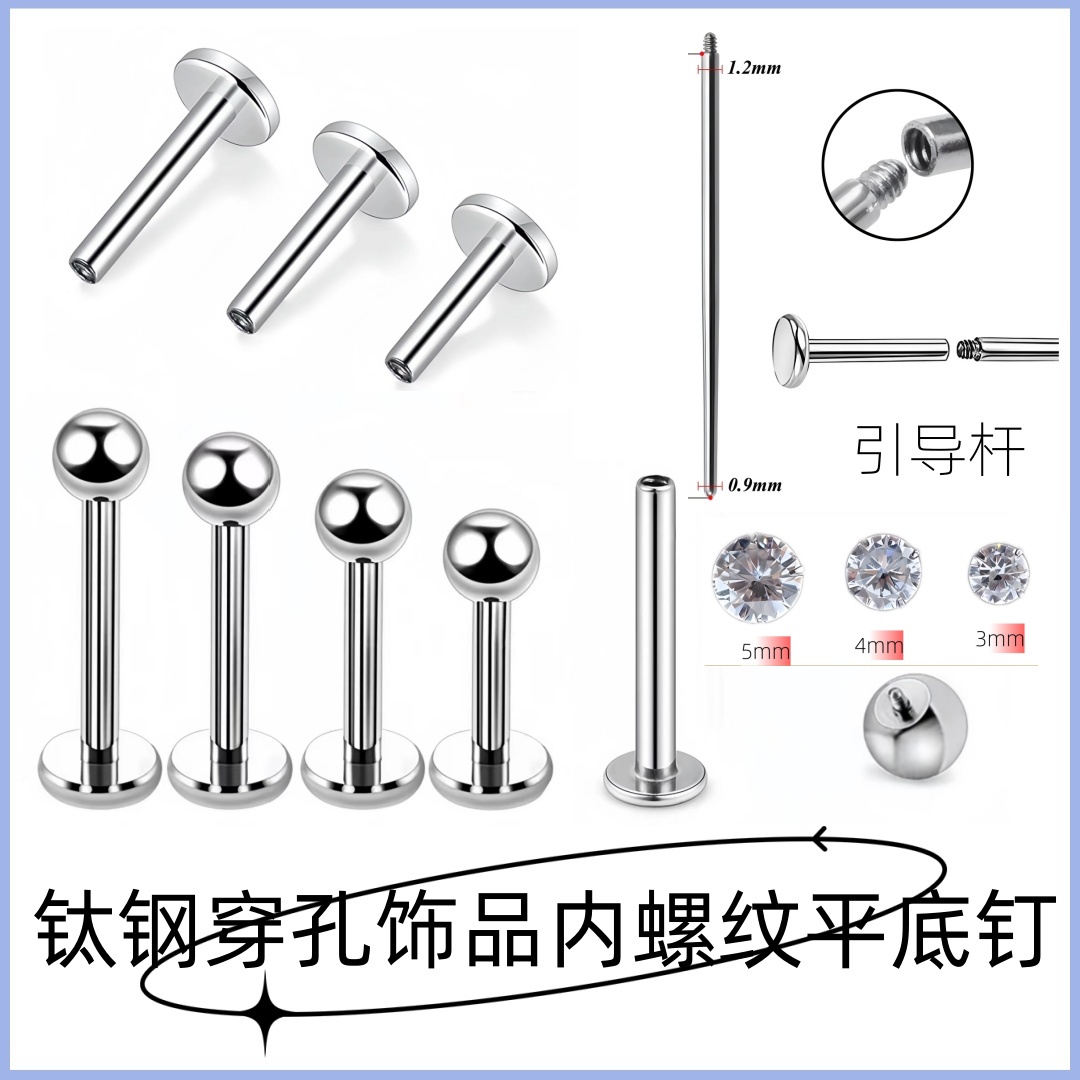 1.2mm

0.9mm

引导杆

5mm

4mm

3mm

钛钢穿孔饰品内螺纹平底钉