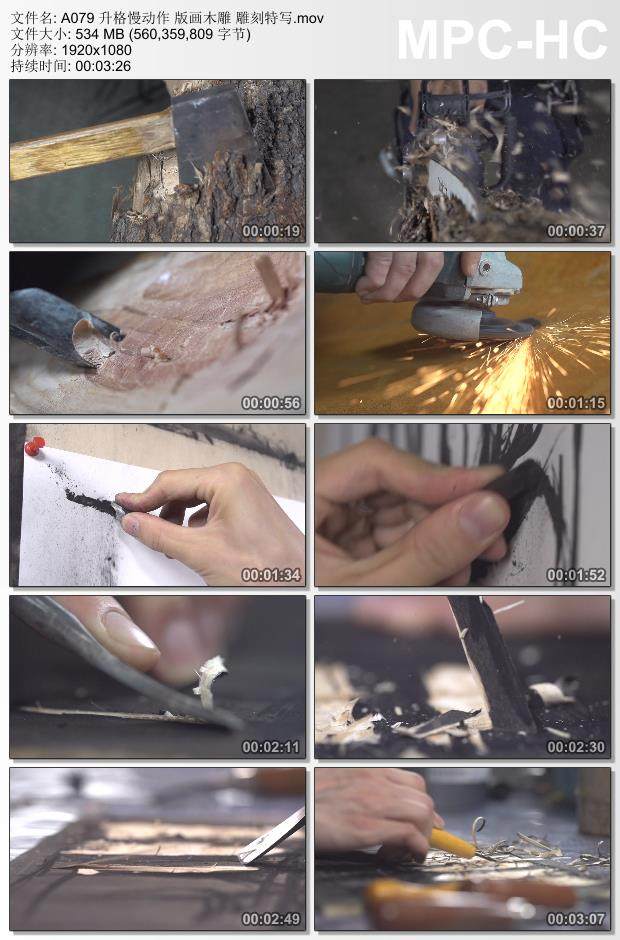 文件名: A079 升格慢动作 版画木雕 雕刻特写.mov
文件大小: 534 MB (560,359,809 字节)
分辨率: 1920x1080
持续时间: 00:03:26

MPC-HC

00:00:19
00:00:37
00:00:56
00:01:15
00:01:34
00:01:52
00:02:11
00:02:30
00:02:49
00:03:07