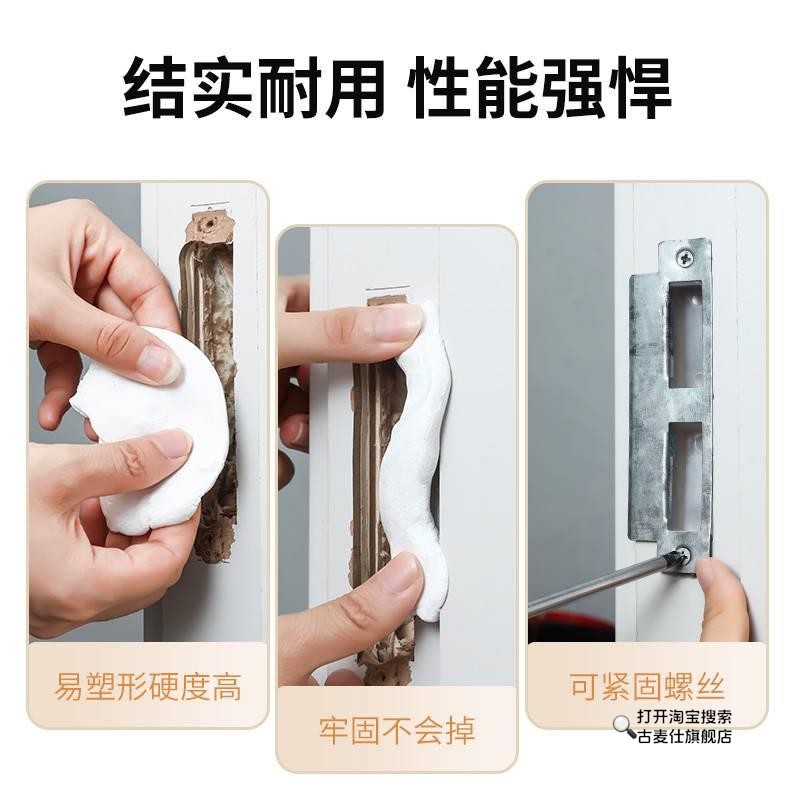 结实耐用 性能强悍

易塑形硬度高

牢固不会掉

可紧固螺丝

打开淘宝搜索
古麦仕旗舰店