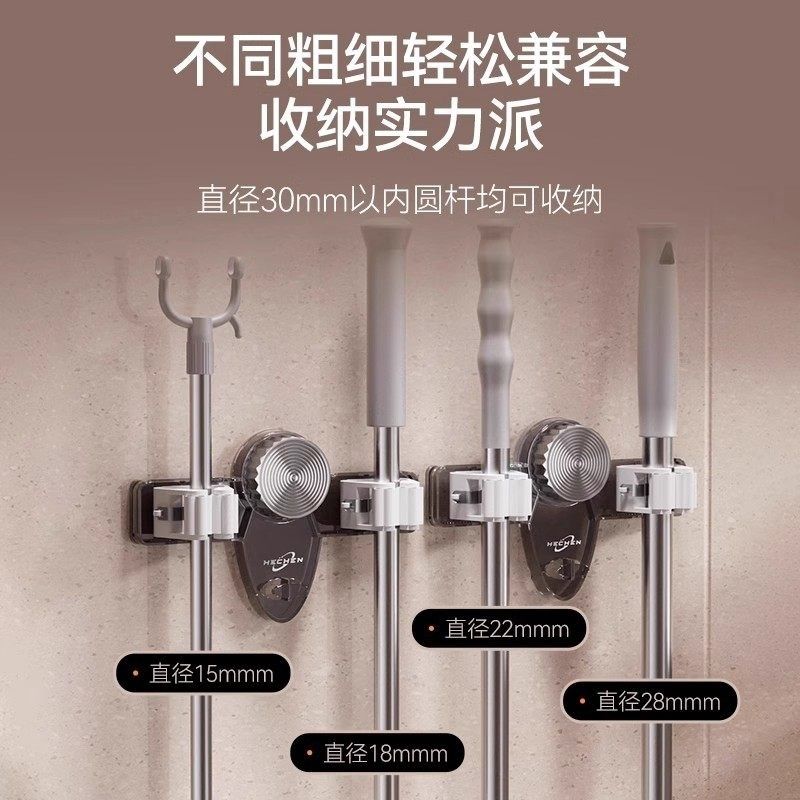 不同粗细轻松兼容
收纳实力派

直径30mm以内圆杆均可收纳

HECHEN

HECHEN

直径22mmm

直径15mmm

直径28mmm

直径18mmm