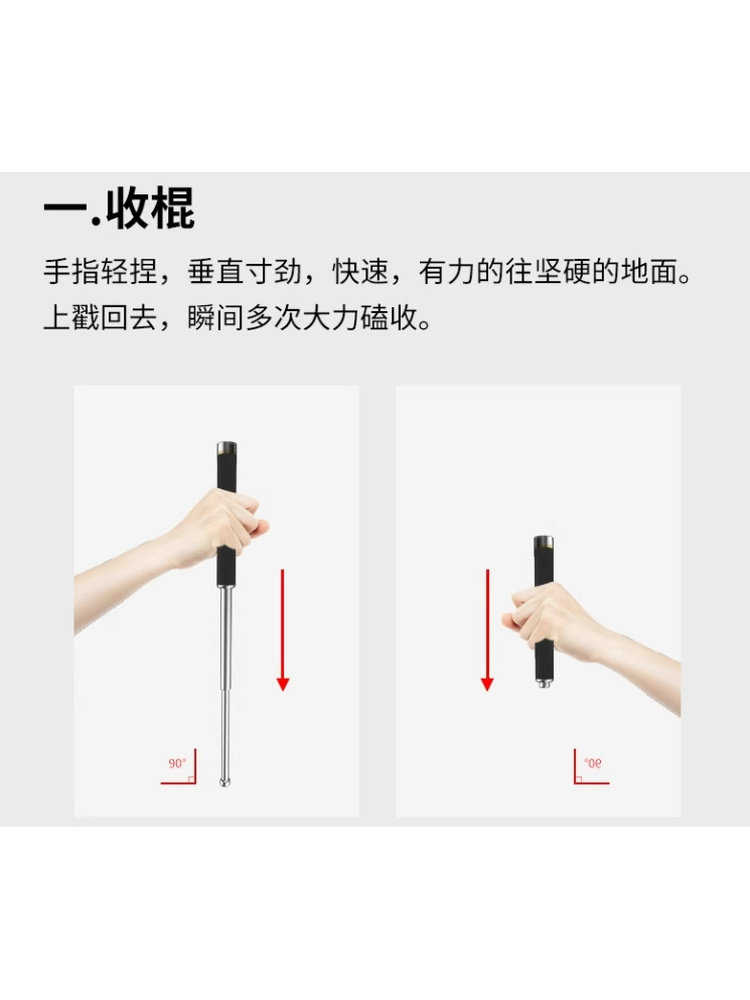 一.收棍

手指轻捏，垂直寸劲，快速，有力的往坚硬的地面。上戳回去，瞬间多次大力磕收。

90°

90°