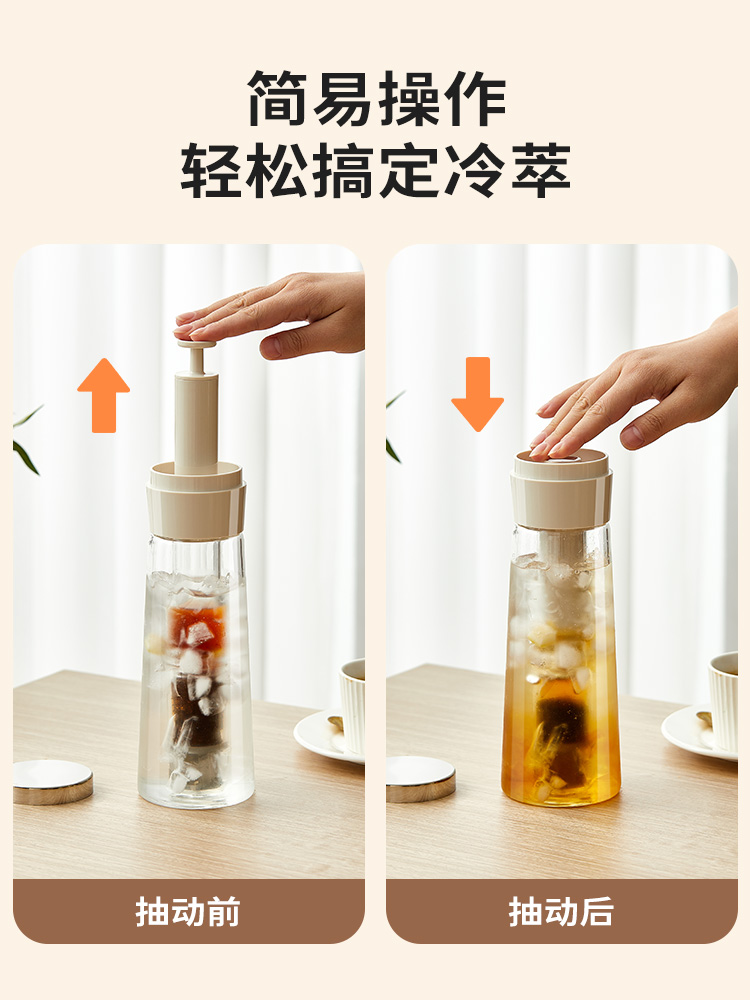 简易操作
轻松搞定冷萃

抽动前

抽动后