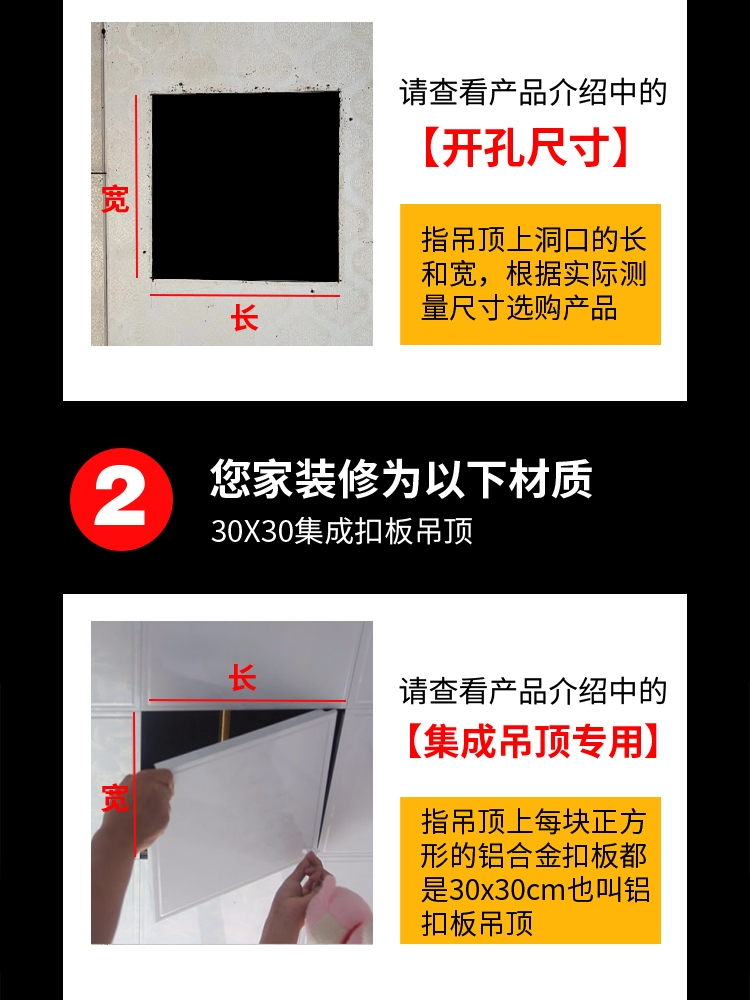 宽

长

请查看产品介绍中的

【开孔尺寸】

指吊顶上洞口的长和宽，根据实际测量尺寸选购产品

2

您家装修为以下材质

30X30集成扣板吊顶

长

宽

请查看产品介绍中的

【集成吊顶专用】

指吊顶上每块正方形的铝合金扣板都是30x30cm也叫铝扣板吊顶