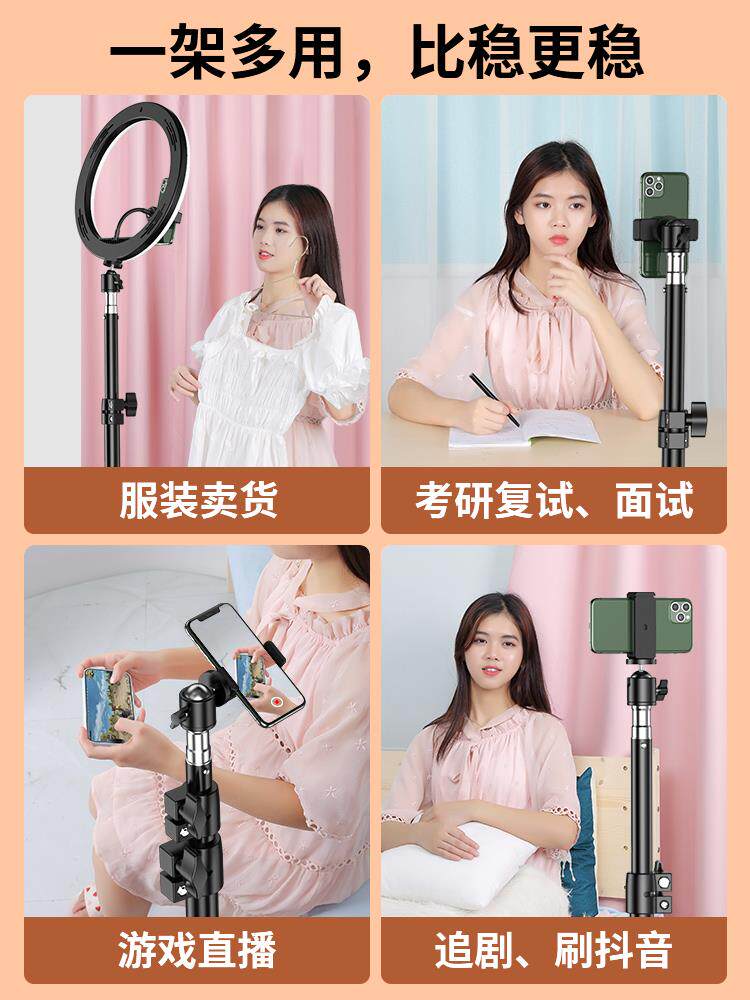 一架多用，比稳更稳

服装卖货

考研复试、面试

游戏直播

追剧、刷抖音