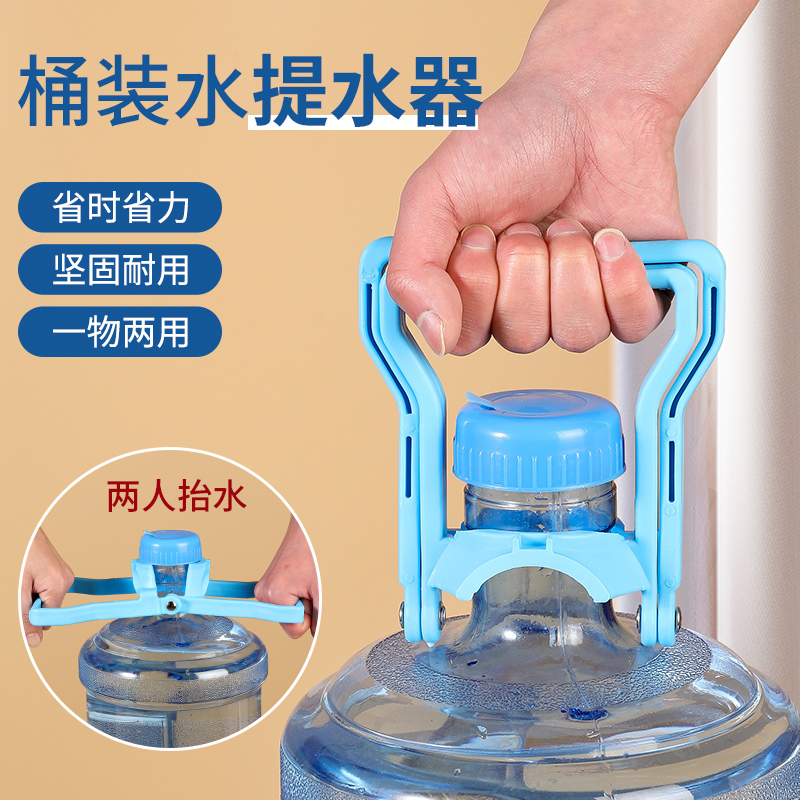 桶装水提水器

省时省力

坚固耐用

一物两用

两人抬水