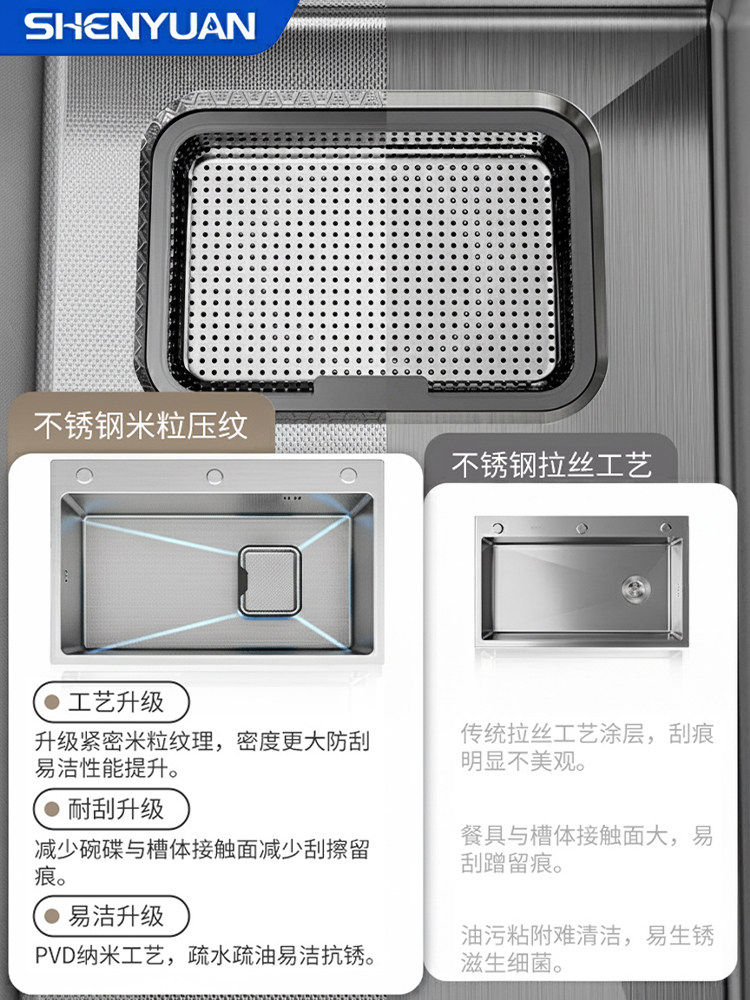 SHENYUAN

不锈钢米粒压纹

工艺升级
升级紧密米粒纹理，密度更大防刮易洁性能提升。

耐刮升级
减少碗碟与槽体接触面减少刮擦留痕。

易洁升级
PVD纳米工艺，疏水疏油易洁抗锈。

不锈钢拉丝工艺

传统拉丝工艺涂层，刮痕明显不美观。

餐具与槽体接触面大，易刮蹭留痕。

油污粘附难清洁，易生锈滋生细菌。