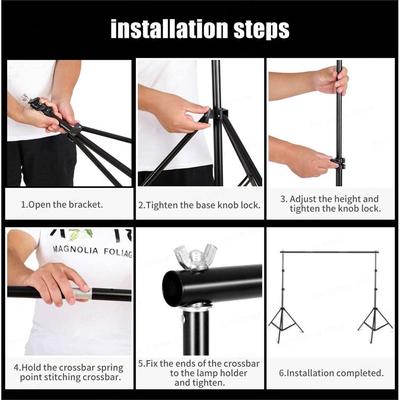 installation steps

1.Open the bracket.

2.Tighten the base knob lock.

3. Adjust the height and tighten the knob lock.

MAGNOLIA FOLIAG

4.Hold the crossbar spring point stitching crossbar.

5.Fix the ends of the crossbar to the lamp holder and tighten.

6.Installation completed.