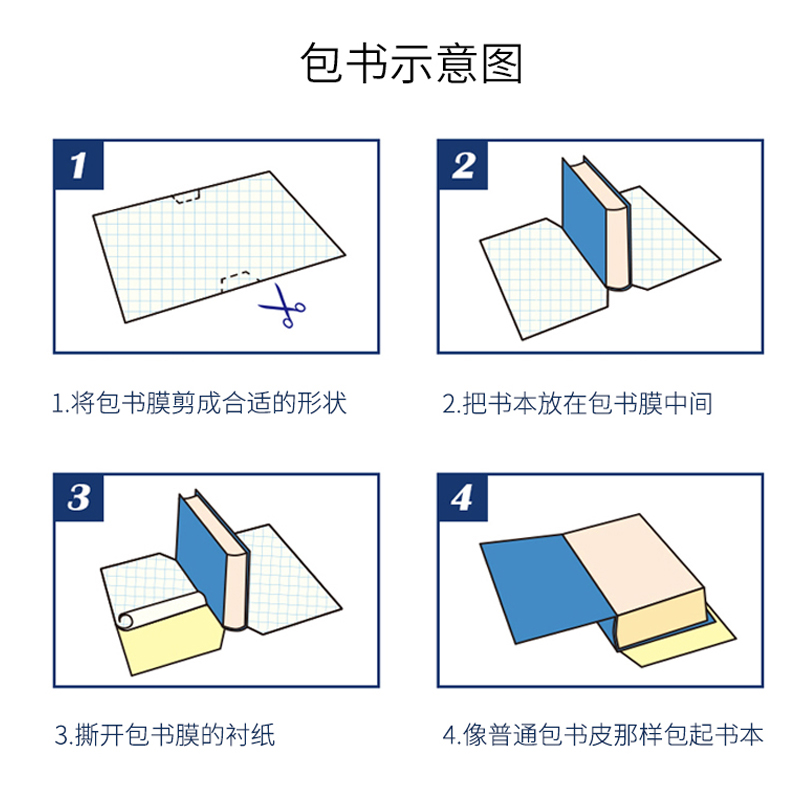 包书示意图

1

1.将包书膜剪成合适的形状

2

2.把书本放在包书膜中间

3

3.撕开包书膜的衬纸

4

4.像普通包书皮那样包起书本