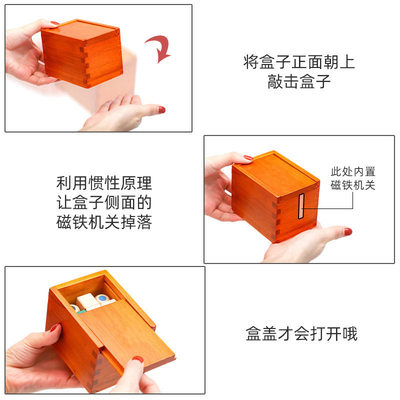 将盒子正面朝上
敲击盒子

利用惯性原理
让盒子侧面的
磁铁机关掉落

此处内置
磁铁机关

盒盖才会打开哦