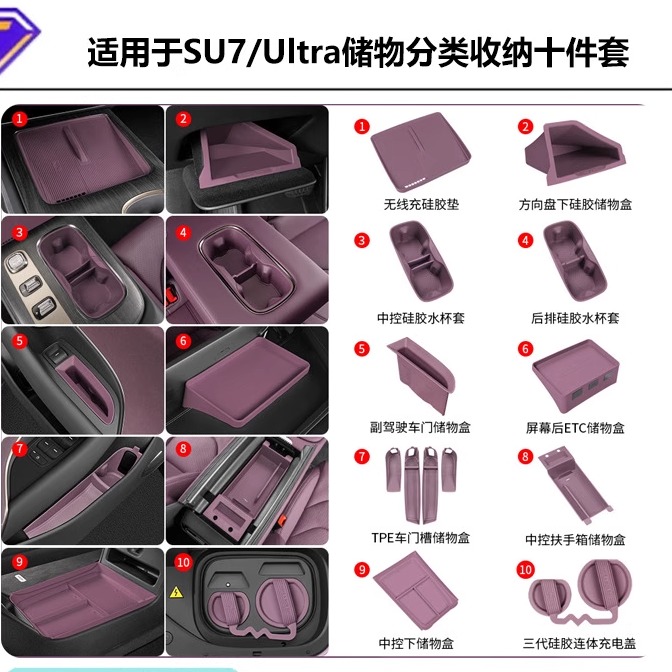 适用于SU7/Ultra储物分类收纳十件套

1
2
3
4
5
6
7
8
9
10

1
无线充硅胶垫

2
方向盘下硅胶储物盒

3
中控硅胶水杯套

4
后排硅胶水杯套

5
副驾驶车门储物盒

6
屏幕后ETC储物盒

7
TPE车门槽储物盒

8
中控扶手箱储物盒

9
中控下储物盒

10
三代硅胶连体充电盖