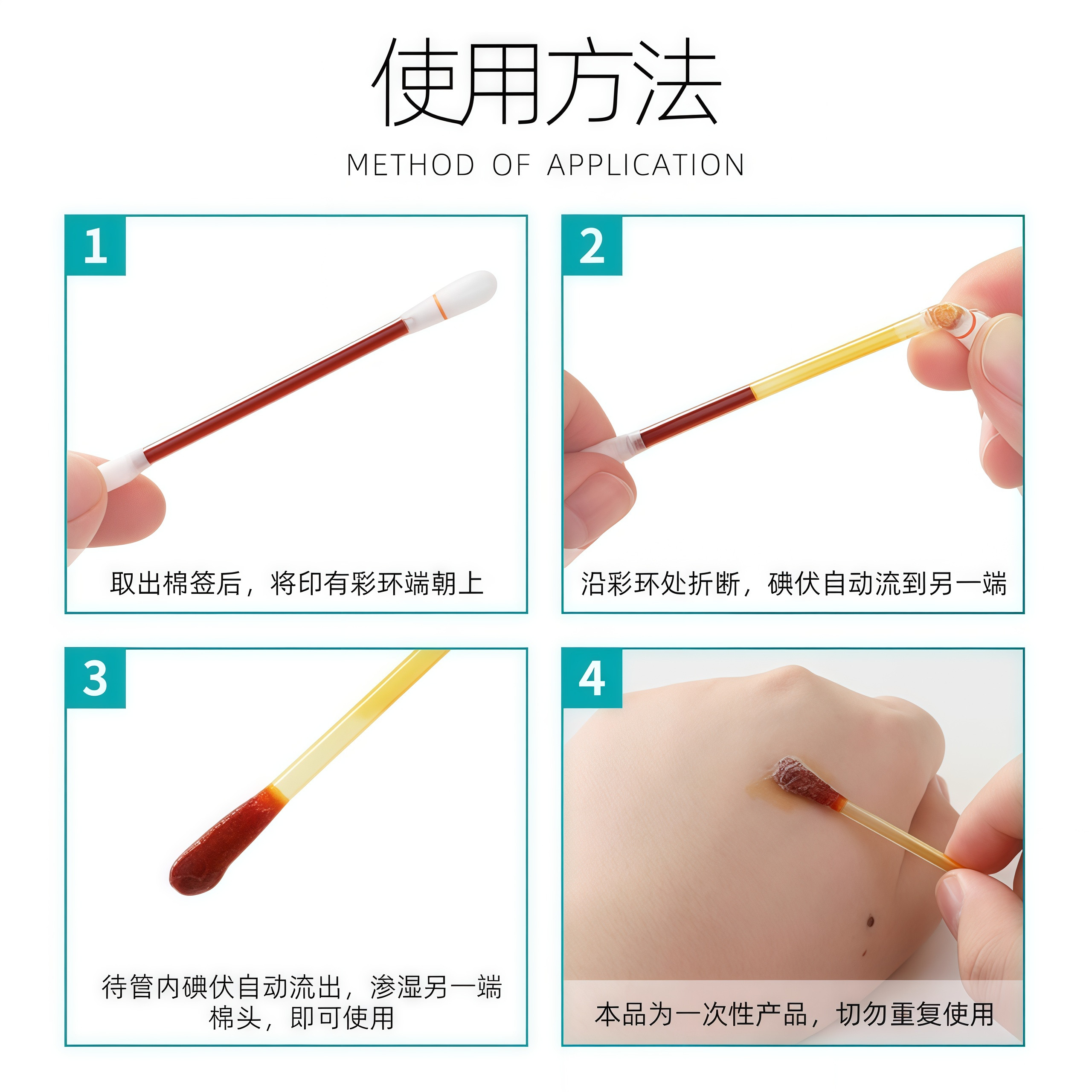 使用方法

METHOD OF APPLICATION

1

取出棉签后，将印有彩环端朝上

2

沿彩环处折断，碘伏自动流到另一端

3

待管内碘伏自动流出，渗湿另一端棉头，即可使用

4

本品为一次性产品，切勿重复使用