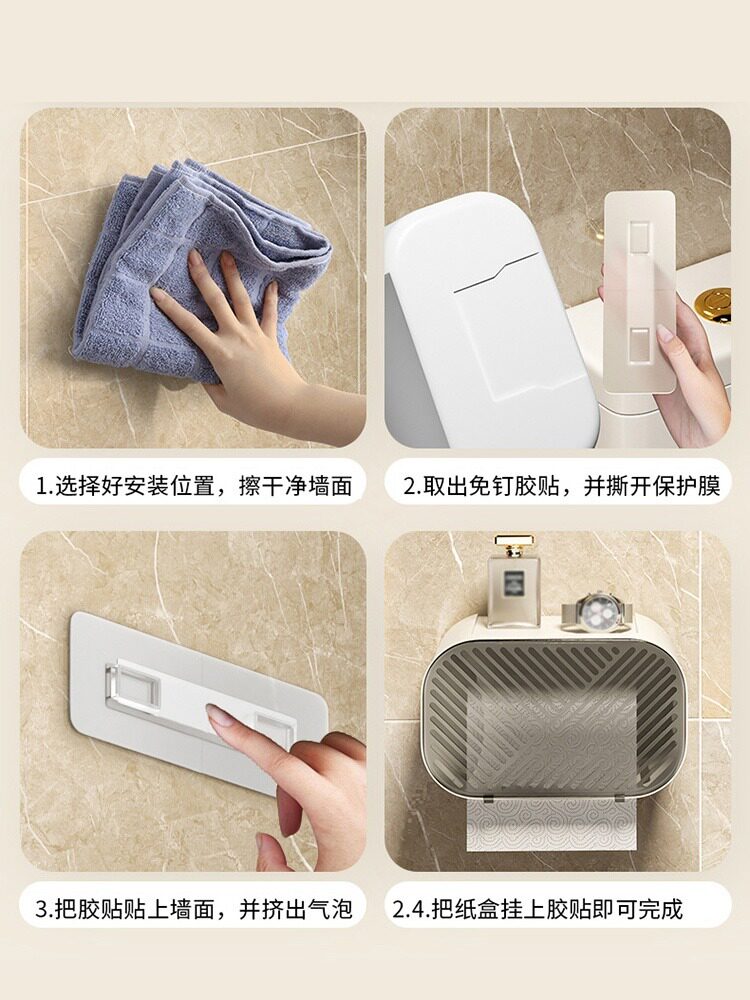 1.选择好安装位置，擦干净墙面

2.取出免钉胶贴，并撕开保护膜

3.把胶贴贴上墙面，并挤出气泡

2.4.把纸盒挂上胶贴即可完成