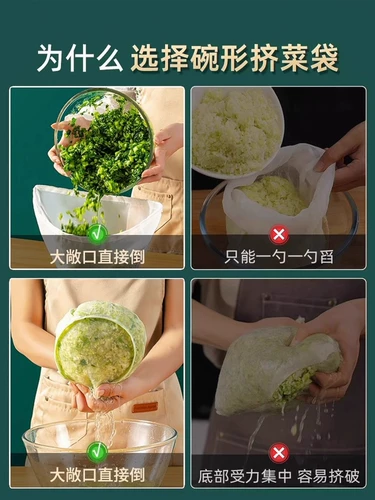 为什么 选择碗形挤菜袋

大敞口直接倒

只能一勺一勺舀

大敞口直接倒

底部受力集中 容易挤破