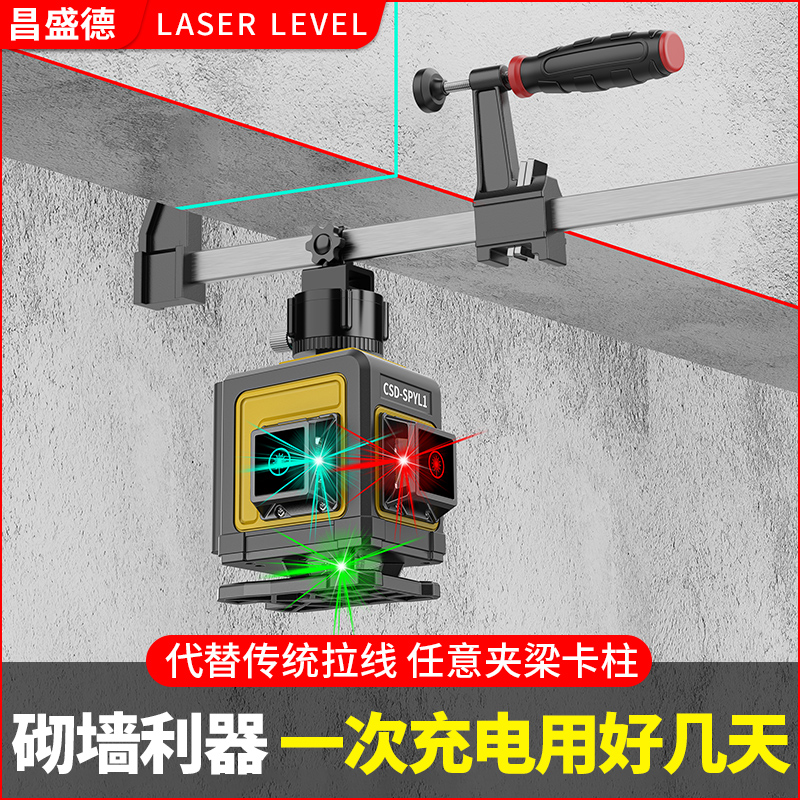 昌盛德 LASER LEVEL

CSD-SPYL1

代替传统拉线 任意夹梁卡柱

砌墙利器 一次充电用好几天