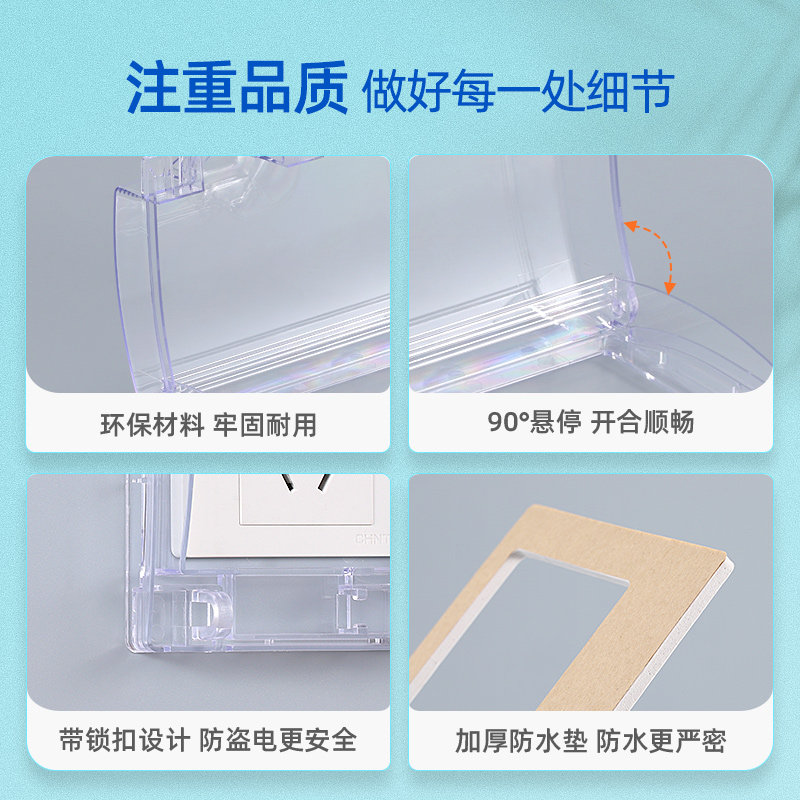 注重品质 做好每一处细节

环保材料 牢固耐用

90°悬停 开合顺畅

CHNT

带锁扣设计 防盗电更安全

加厚防水垫 防水更严密