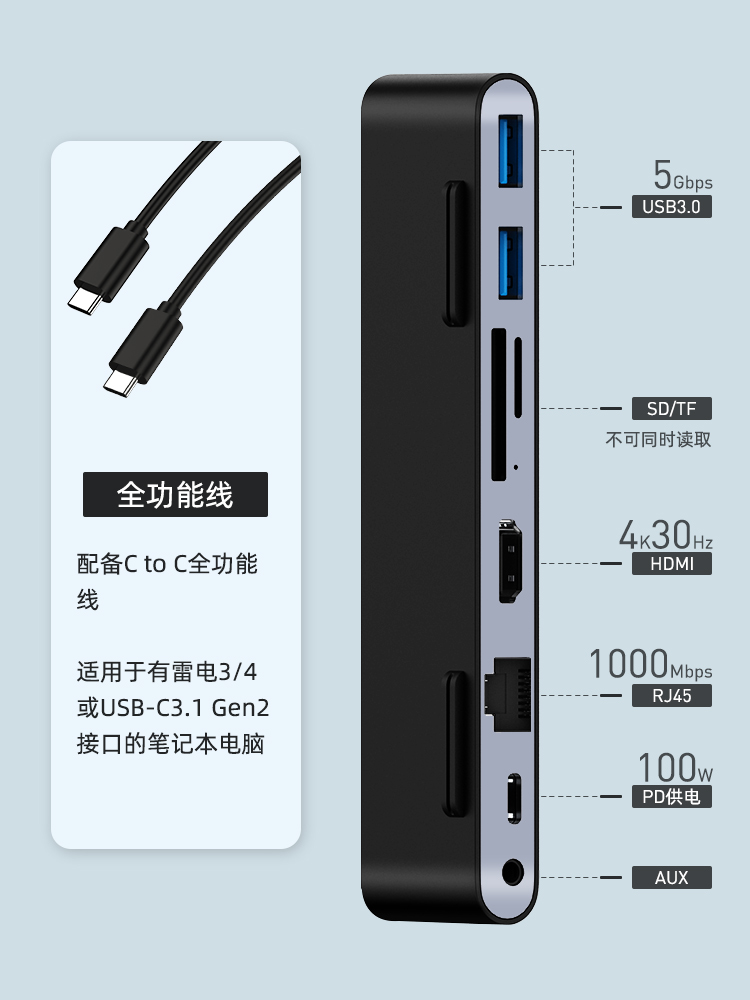 全功能线

配备C to C全功能线

适用于有雷电3/4或USB-C3.1 Gen2接口的笔记本电脑

5Gbps
USB3.0

SD/TF
不可同时读取

4K30Hz
HDMI

1000Mbps
RJ45

100W
PD供电

AUX