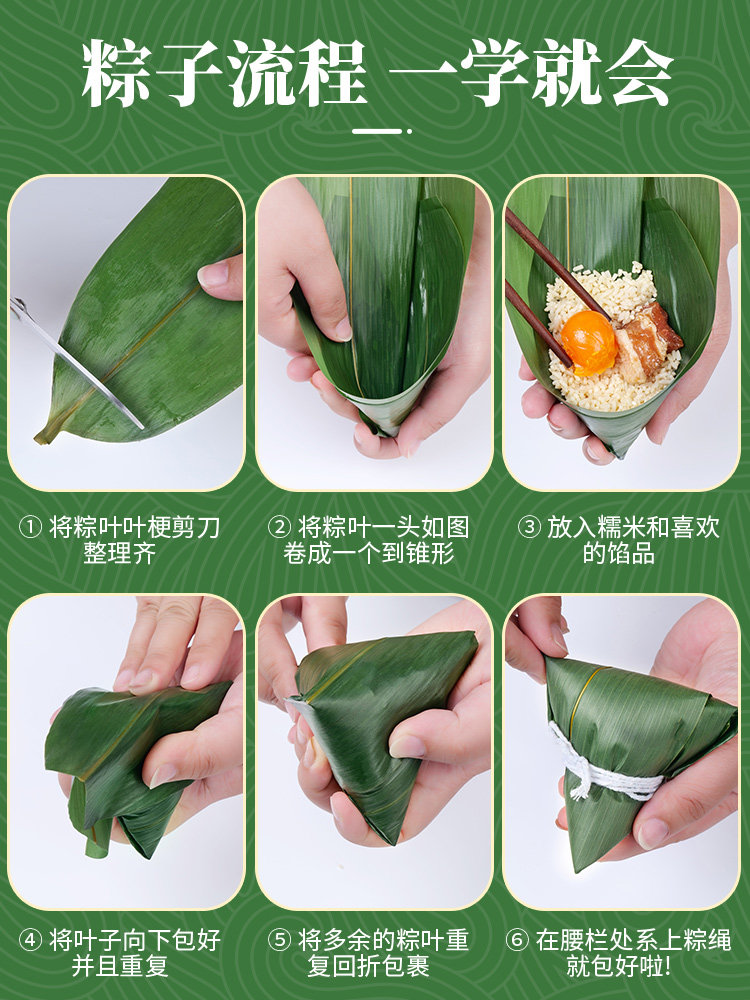 粽子流程 一学就会

① 将粽叶叶梗剪刀整理齐

② 将粽叶一头如图卷成一个到锥形

③ 放入糯米和喜欢的馅品

④ 将叶子向下包好并且重复

⑤ 将多余的粽叶重复回折包裹

⑥ 在腰栏处系上粽绳就包好啦!