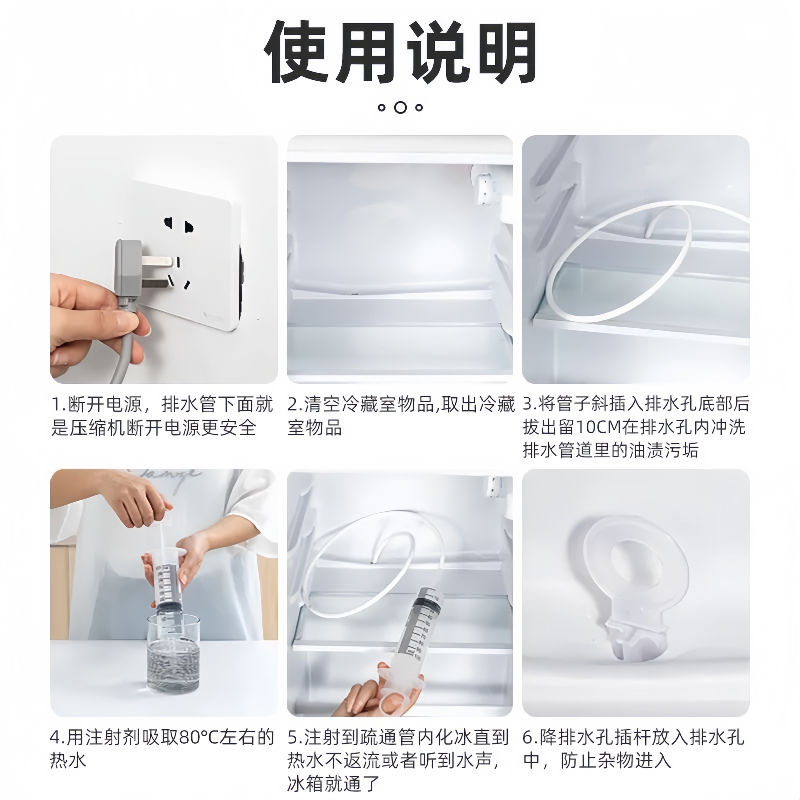 使用说明

1.断开电源，排水管下面就是压缩机断开电源更安全

2.清空冷藏室物品,取出冷藏室物品

3.将管子斜插入排水孔底部后拔出留10CM在排水孔内冲洗排水管道里的油渍污垢

4.用注射剂吸取80°C左右的热水

5.注射到疏通管内化冰直到热水不返流或者听到水声，冰箱就通了

6.降排水孔插杆放入排水孔中，防止杂物进入