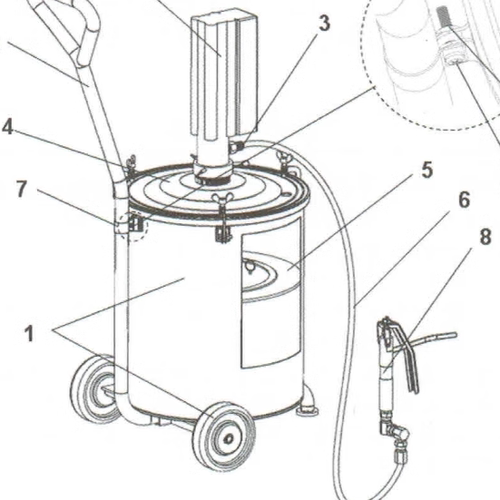 3
4
5
7
6
8
1