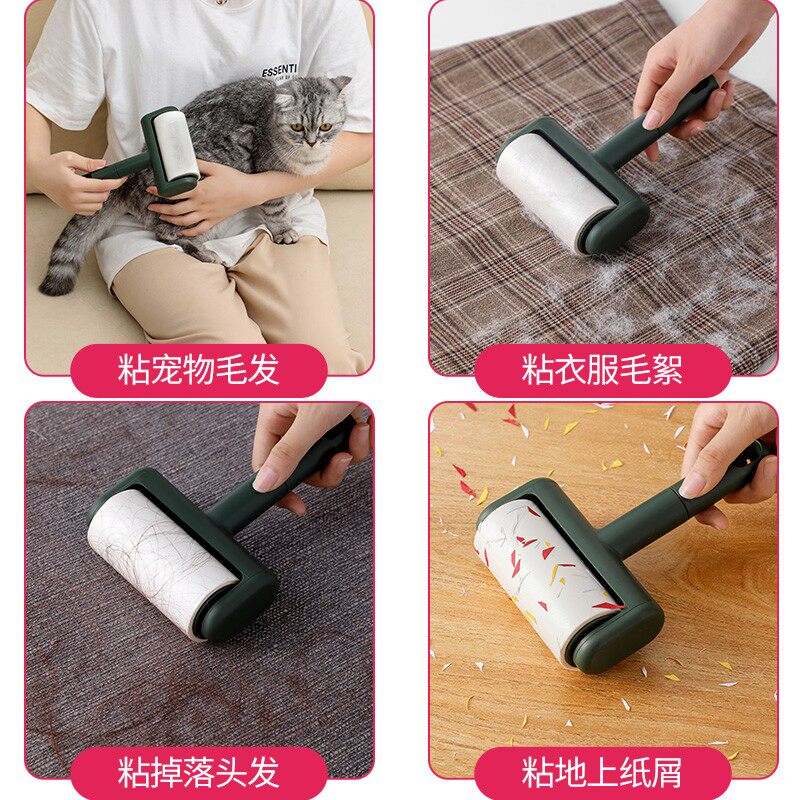 ESSENTI

粘宠物毛发

粘衣服毛絮

粘掉落头发

粘地上纸屑