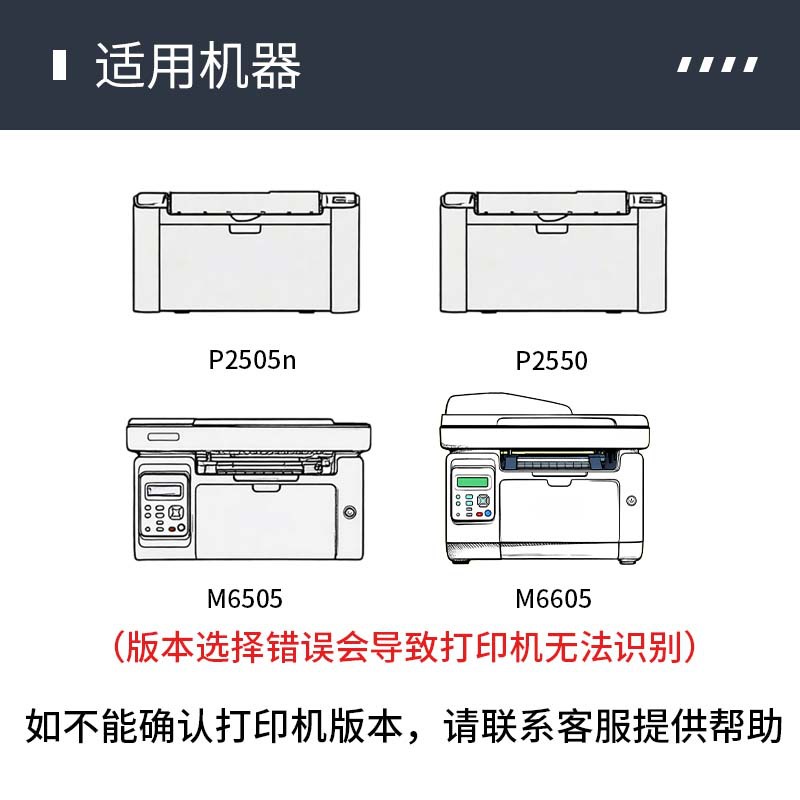 适用机器

P2505n

P2550

M6505

M6605

（版本选择错误会导致打印机无法识别）

如不能确认打印机版本，请联系客服提供帮助