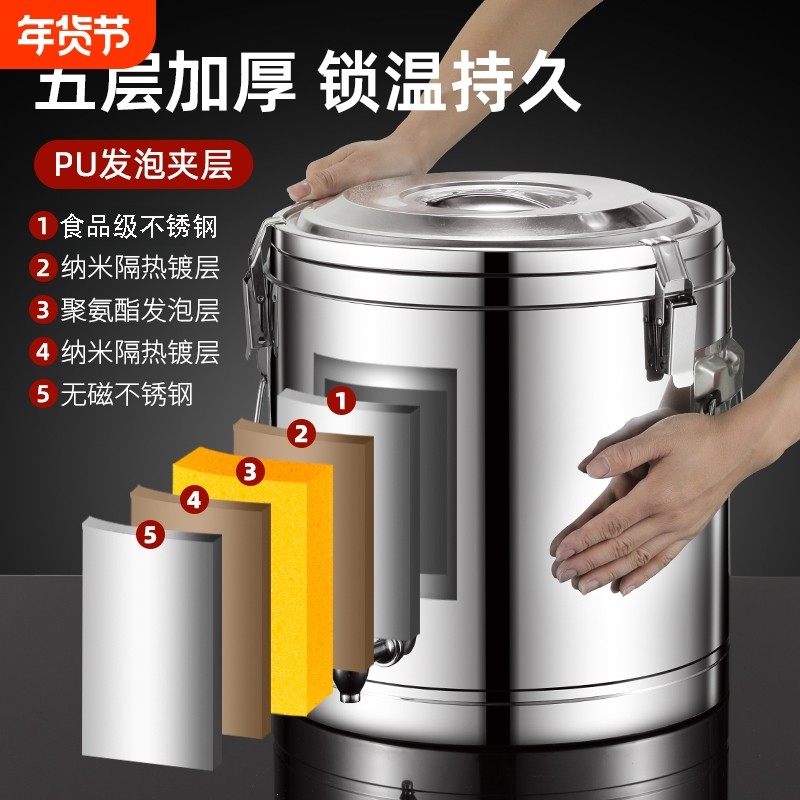 年货节

五层加厚 锁温持久

PU发泡夹层

1 食品级不锈钢
2 纳米隔热镀层
3 聚氨酯发泡层
4 纳米隔热镀层
5 无磁不锈钢

1
2
3
4
5