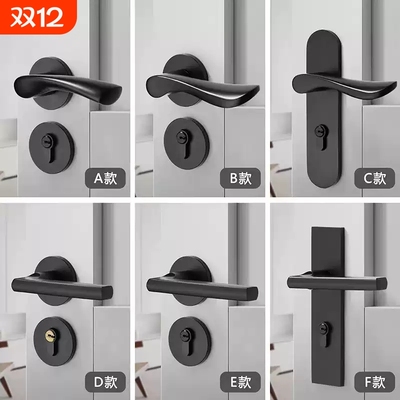 双12

A款

B款

C款

D款

E款

F款