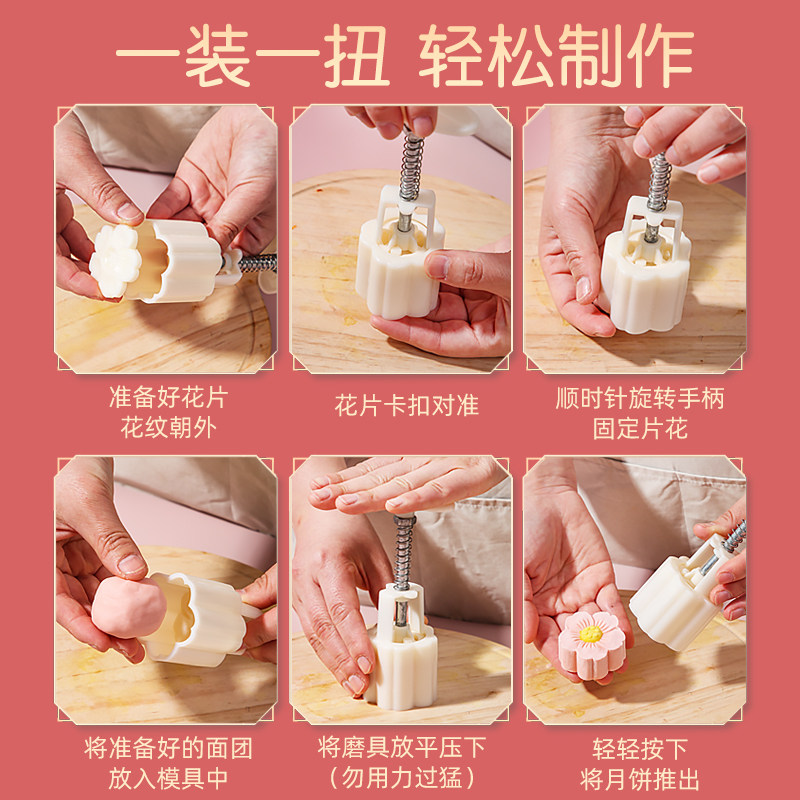 一装一扭 轻松制作

准备好花片
花纹朝外

花片卡扣对准

顺时针旋转手柄
固定片花

将准备好的面团
放入模具中

将磨具放平压下
（勿用力过猛）

轻轻按下
将月饼推出