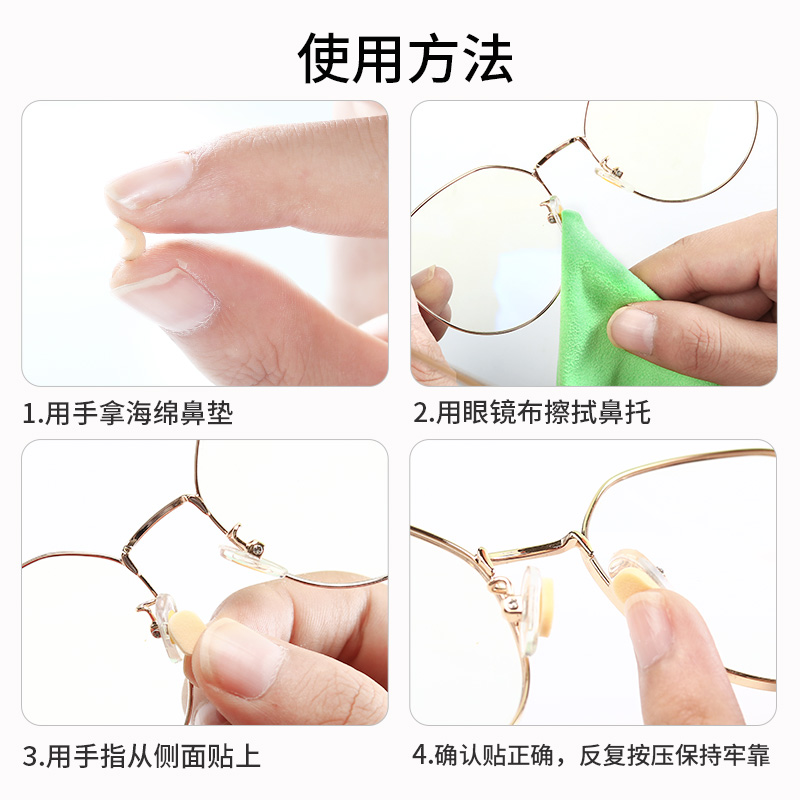 使用方法

1.用手拿海绵鼻垫

2.用眼镜布擦拭鼻托

3.用手指从侧面贴上

4.确认贴正确，反复按压保持牢靠