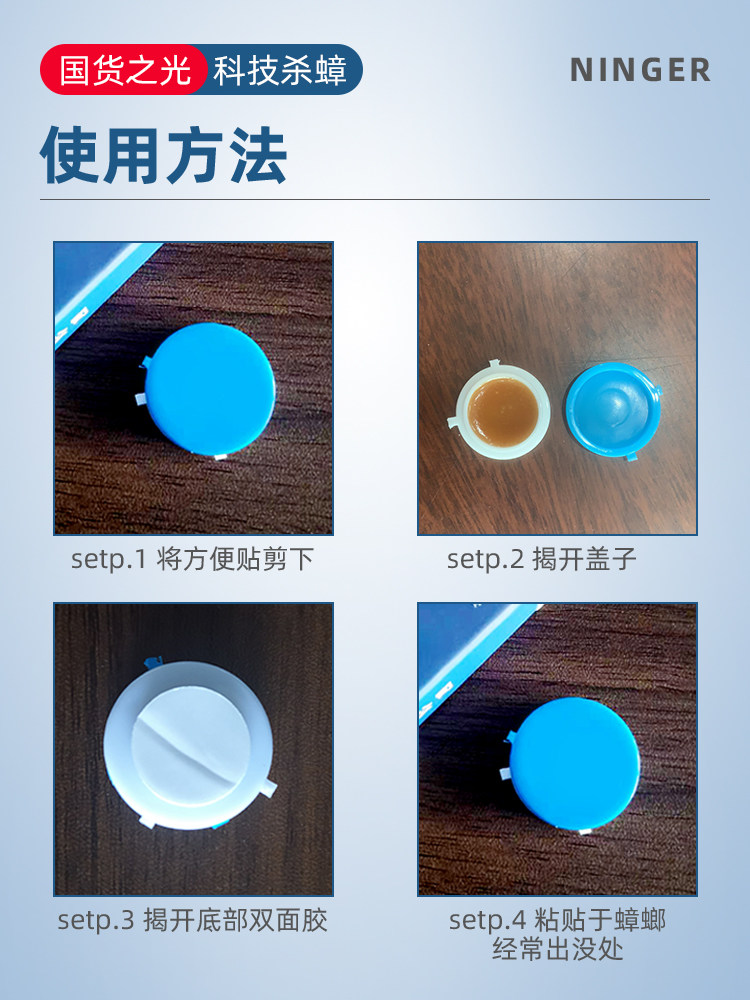 国货之光 科技杀蟑

NINGER

使用方法

setp.1 将方便贴剪下

setp.2 揭开盖子

setp.3 揭开底部双面胶

setp.4 粘贴于蟑螂经常出没处