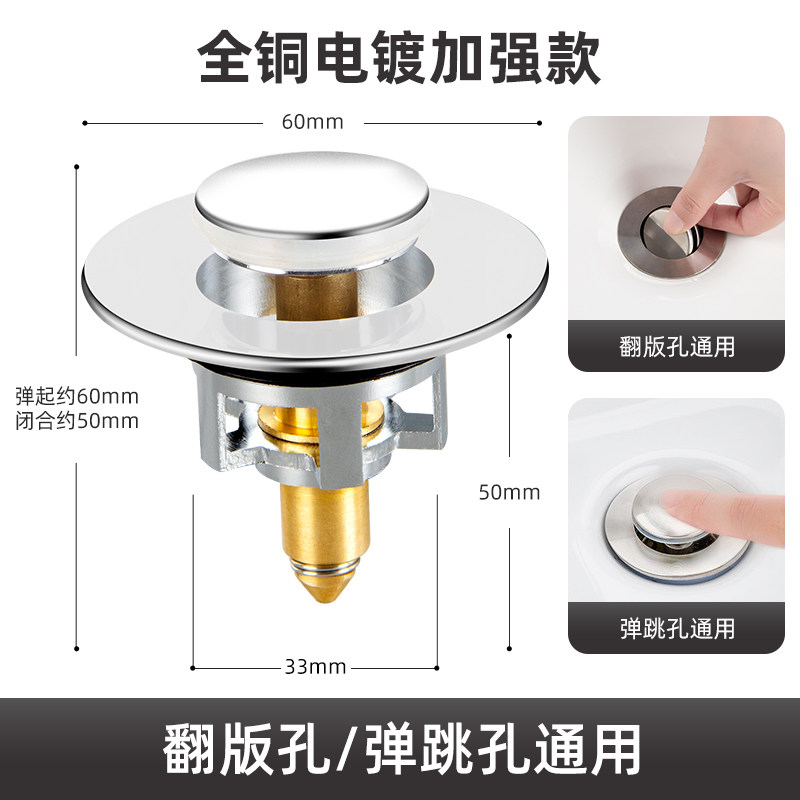 全铜电镀加强款

60mm

弹起约60mm
闭合约50mm

50mm

33mm

翻版孔通用

弹跳孔通用

翻版孔/弹跳孔通用